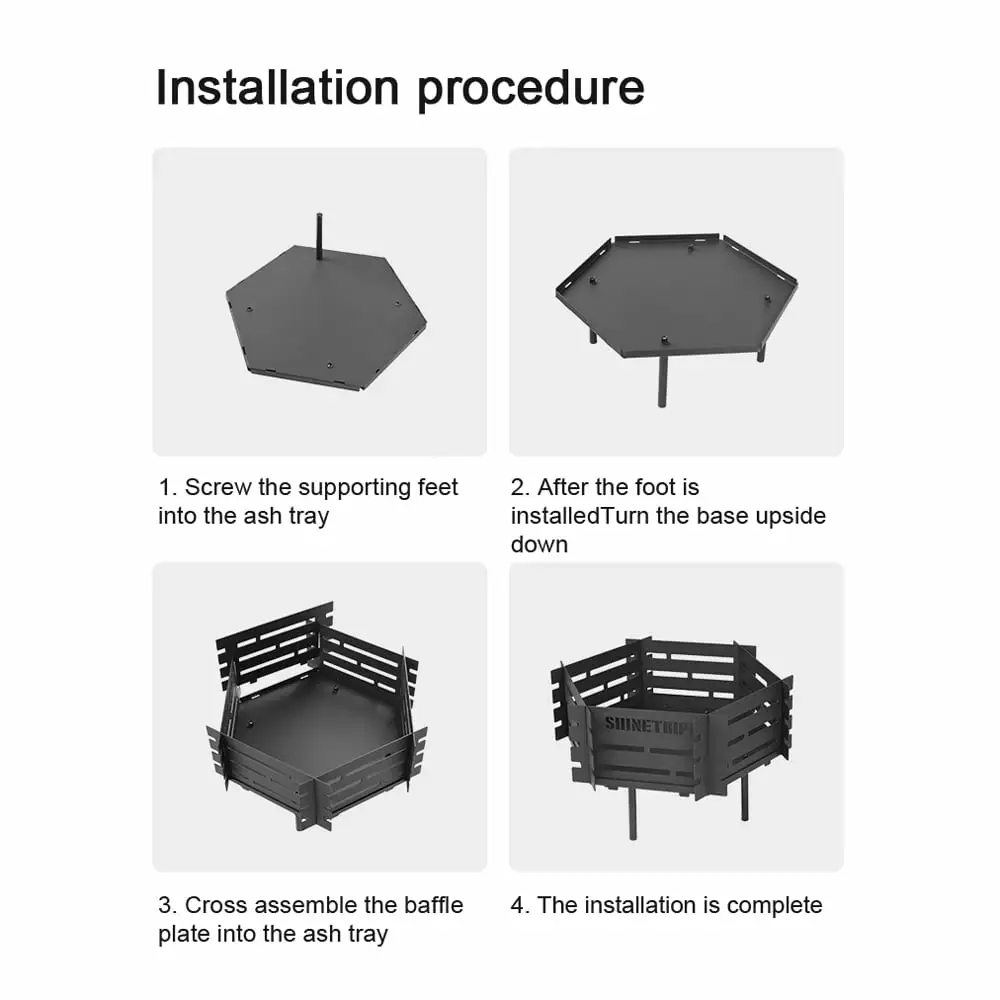 Installation procedure

1. Screw the supporting feet into the ash tray

2. After the foot is installedTurn the base upside down

3. Cross assemble the baffle plate into the ash tray

SHINETRIP

4. The installation is complete