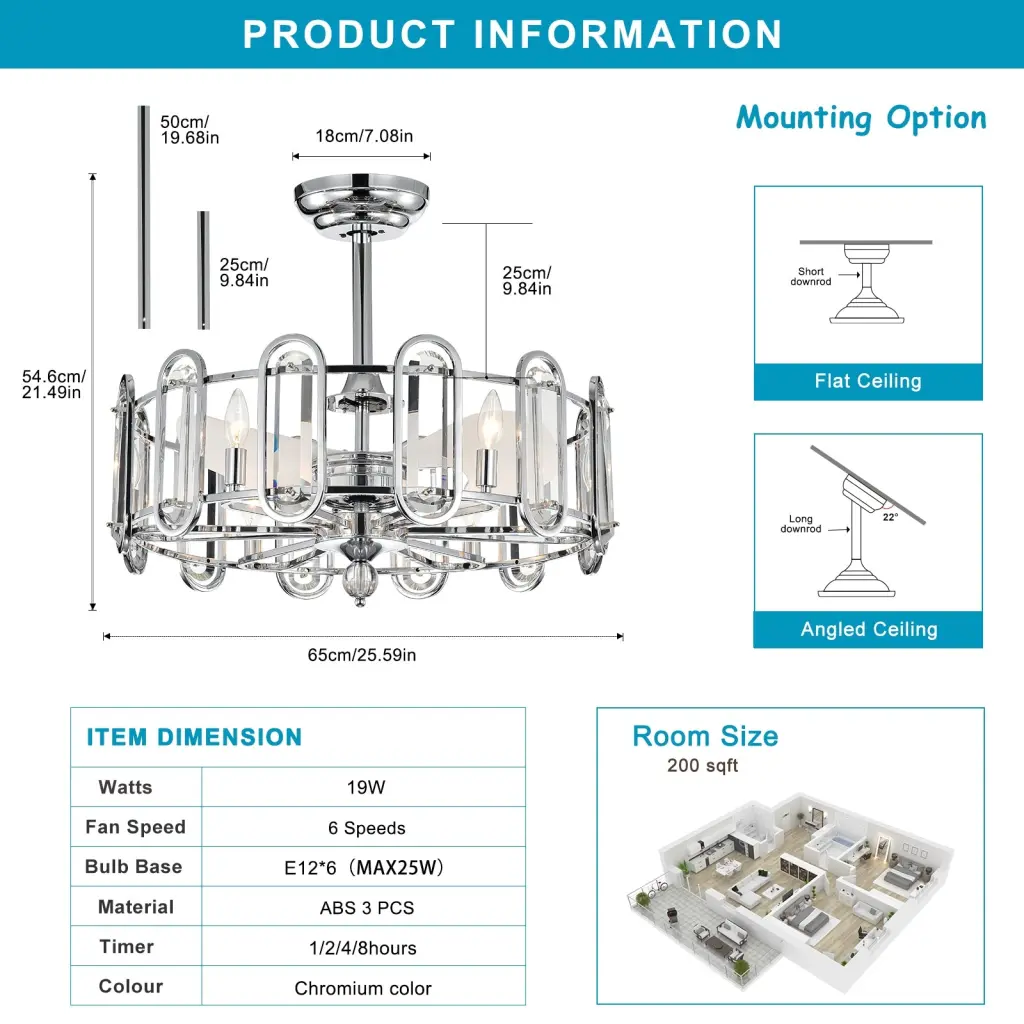 PRODUCT INFORMATION

50cm/ 19.68in

18cm/7.08in

25cm/ 9.84in

25cm/ 9.84in

54.6cm/ 21.49in

65cm/25.59in

Mounting Option

Short downrod

Flat Ceiling

Long downrod

22°

Angled Ceiling

ITEM DIMENSION

| Watts | 19W |
|---|---|
| Fan Speed | 6 Speeds |
| Bulb Base | E12*6（MAX25W） |
| Material | ABS 3 PCS |
| Timer | 1/2/4/8hours |
| Colour | Chromium color |

Room Size
200 sqft