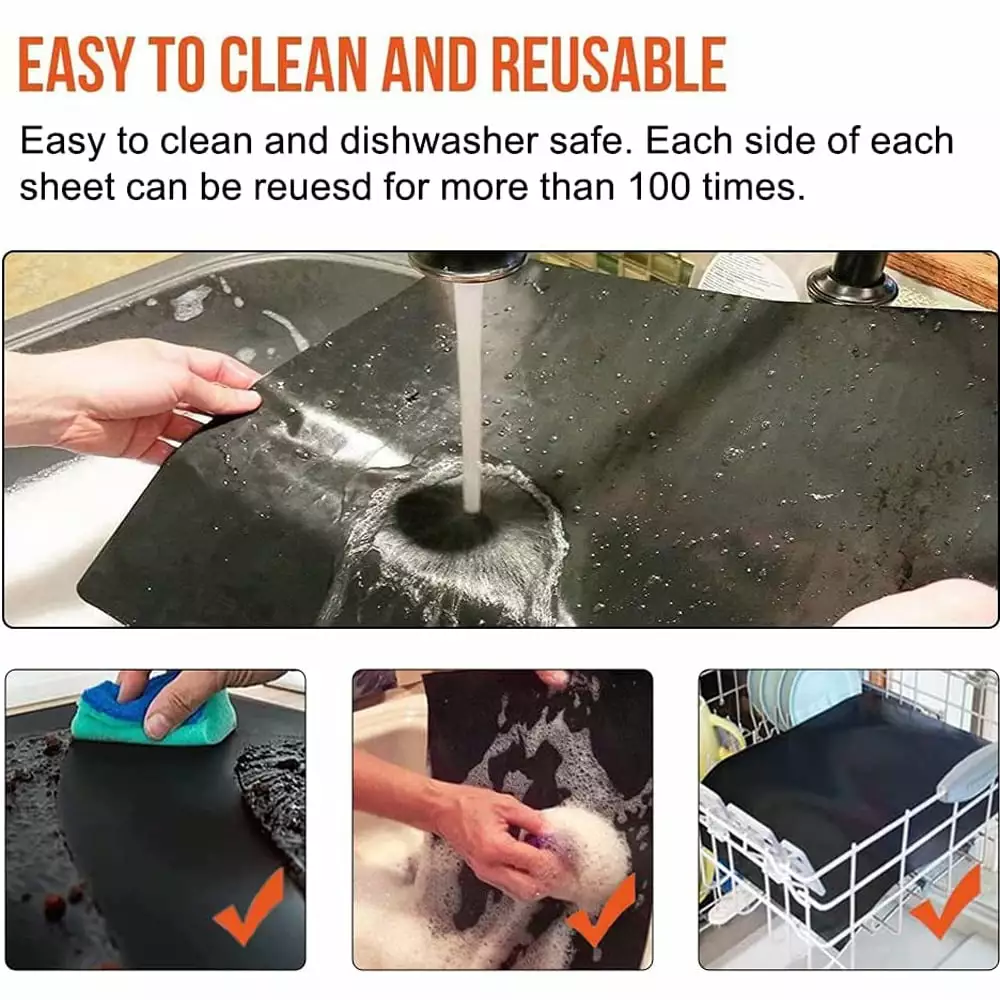 EASY TO CLEAN AND REUSABLE

Easy to clean and dishwasher safe. Each side of each sheet can be reuesd for more than 100 times.