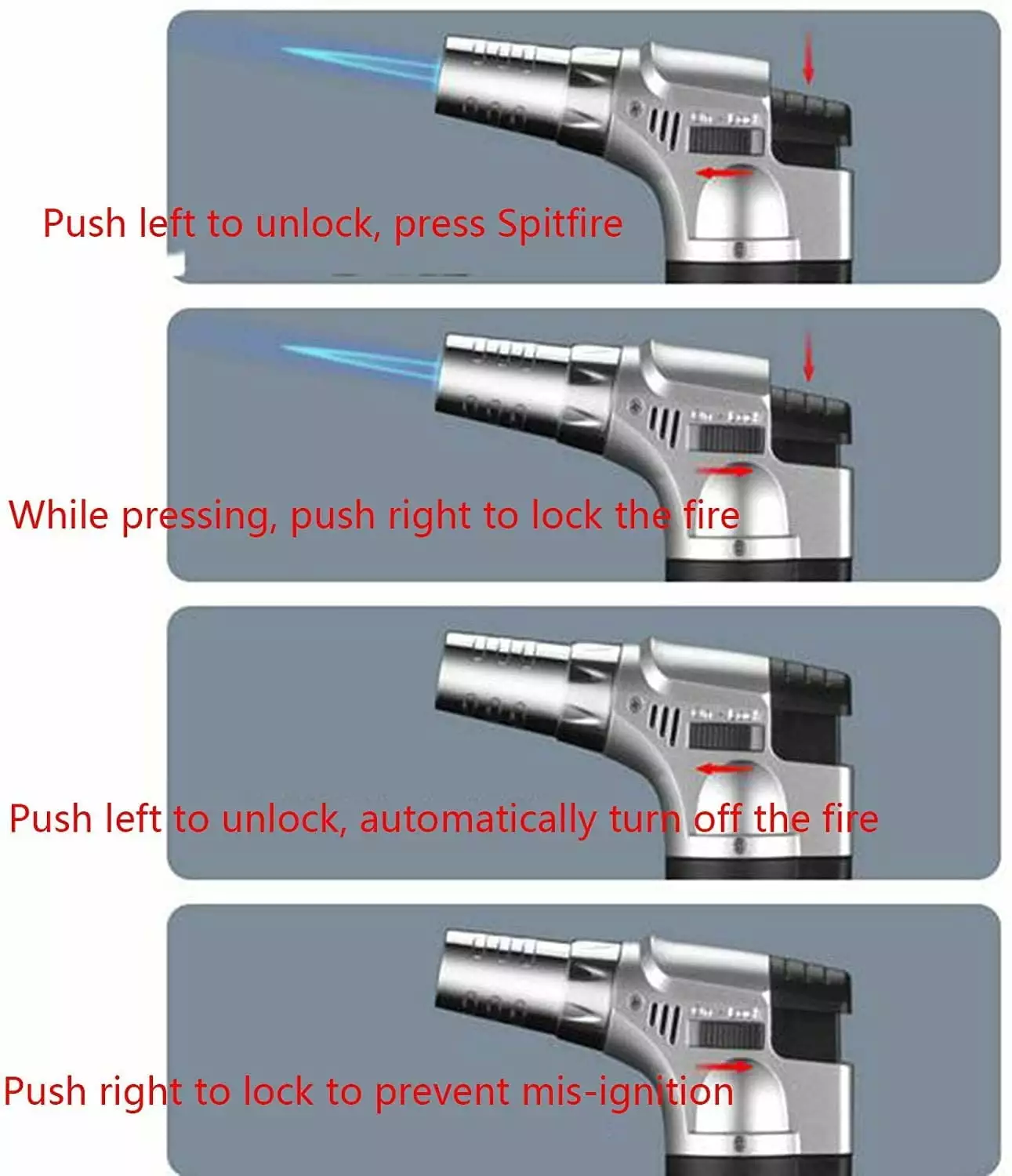 Push left to unlock, press Spitfire

While pressing, push right to lock the fire

Push left to unlock, automatically turn off the fire

Push right to lock to prevent mis-ignition