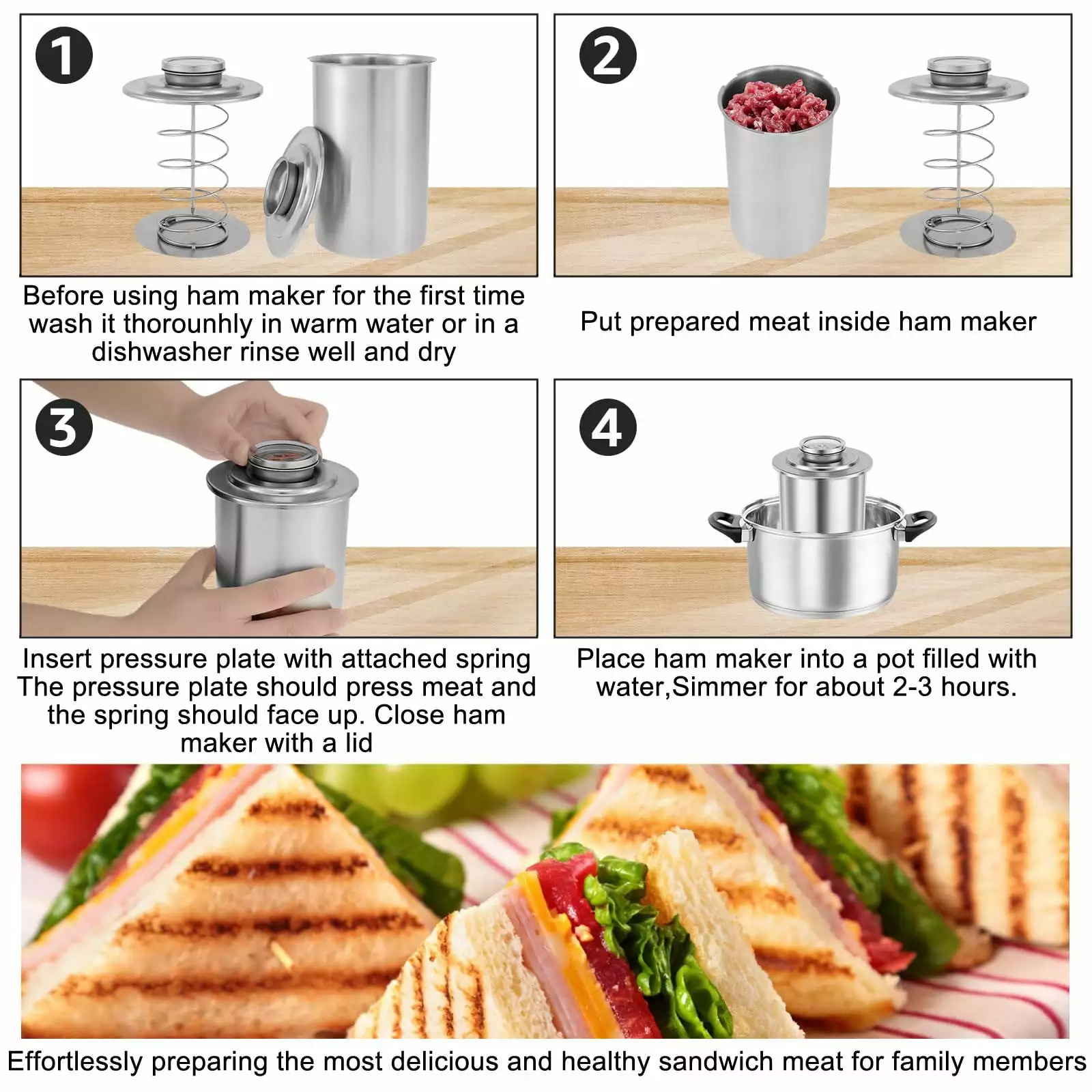 1

Before using ham maker for the first time wash it thorounhly in warm water or in a dishwasher rinse well and dry

2

Put prepared meat inside ham maker

3

Insert pressure plate with attached spring The pressure plate should press meat and the spring should face up. Close ham maker with a lid

4

Place ham maker into a pot filled with water,Simmer for about 2-3 hours.

Effortlessly preparing the most delicious and healthy sandwich meat for family members