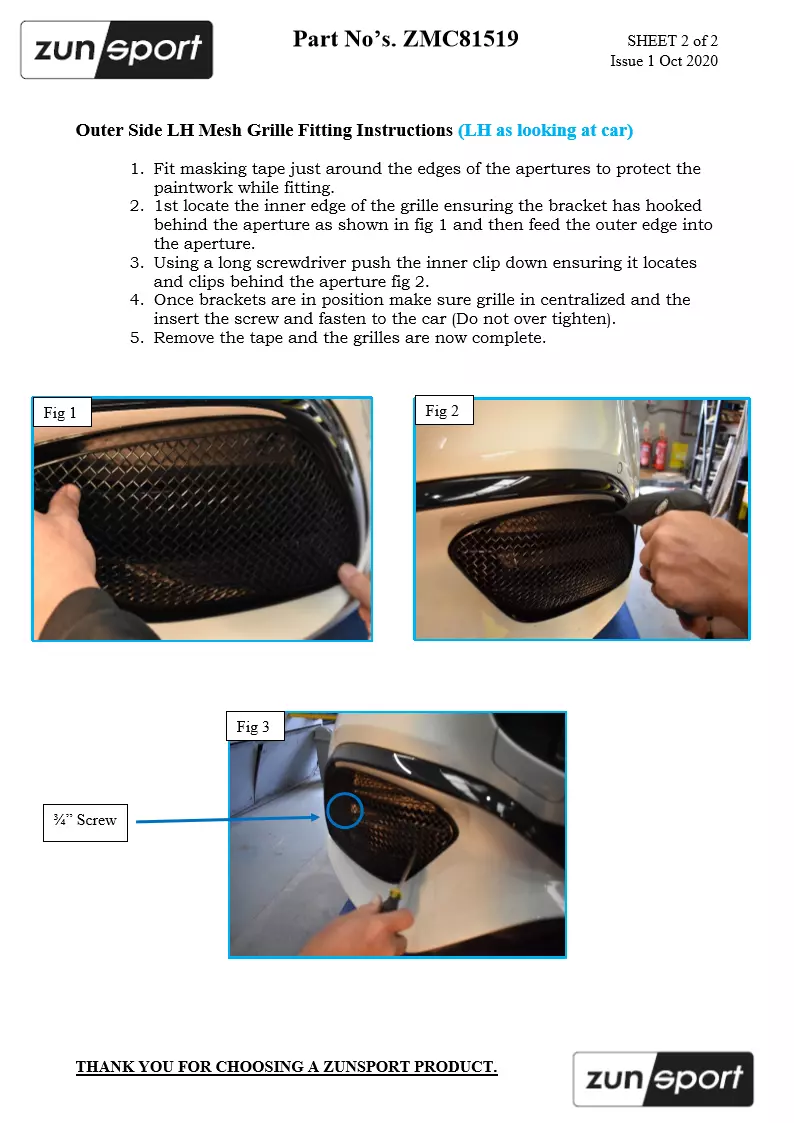 zunsport

Part No's. ZMC81519

SHEET 2 of 2
Issue 1 Oct 2020

Outer Side LH Mesh Grille Fitting Instructions (LH as looking at car)

1. Fit masking tape just around the edges of the apertures to protect the paintwork while fitting.
2. 1st locate the inner edge of the grille ensuring the bracket has hooked behind the aperture as shown in fig 1 and then feed the outer edge into the aperture.
3. Using a long screwdriver push the inner clip down ensuring it locates and clips behind the aperture fig 2.
4. Once brackets are in position make sure grille in centralized and the insert the screw and fasten to the car (Do not over tighten).
5. Remove the tape and the grilles are now complete.

Fig 1

Fig 2

Fig 3

¾" Screw

THANK YOU FOR CHOOSING A ZUNSPORT PRODUCT.

zunsport