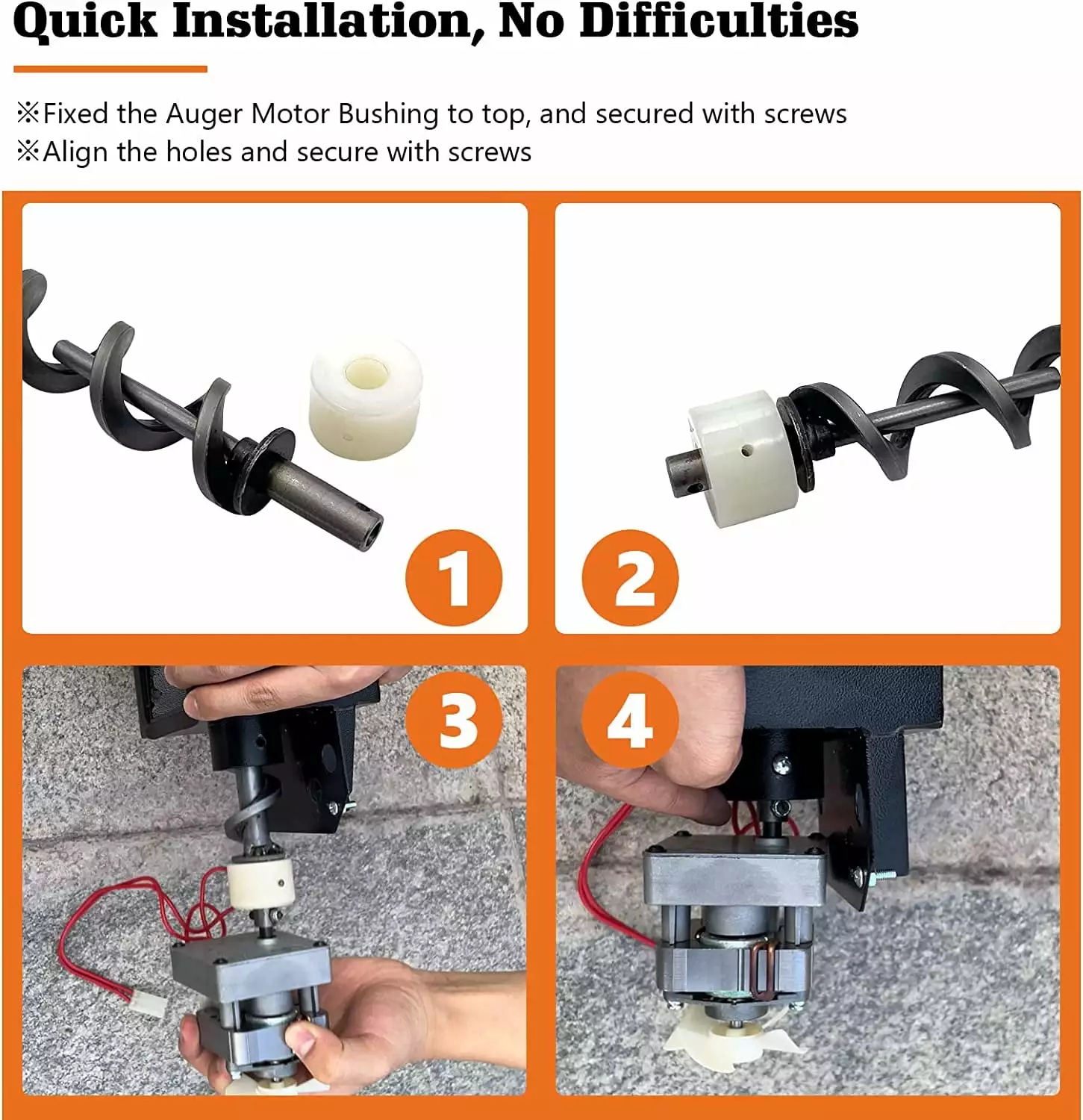 Quick Installation, No Difficulties

※Fixed the Auger Motor Bushing to top, and secured with screws
※Align the holes and secure with screws

1

2

3

4