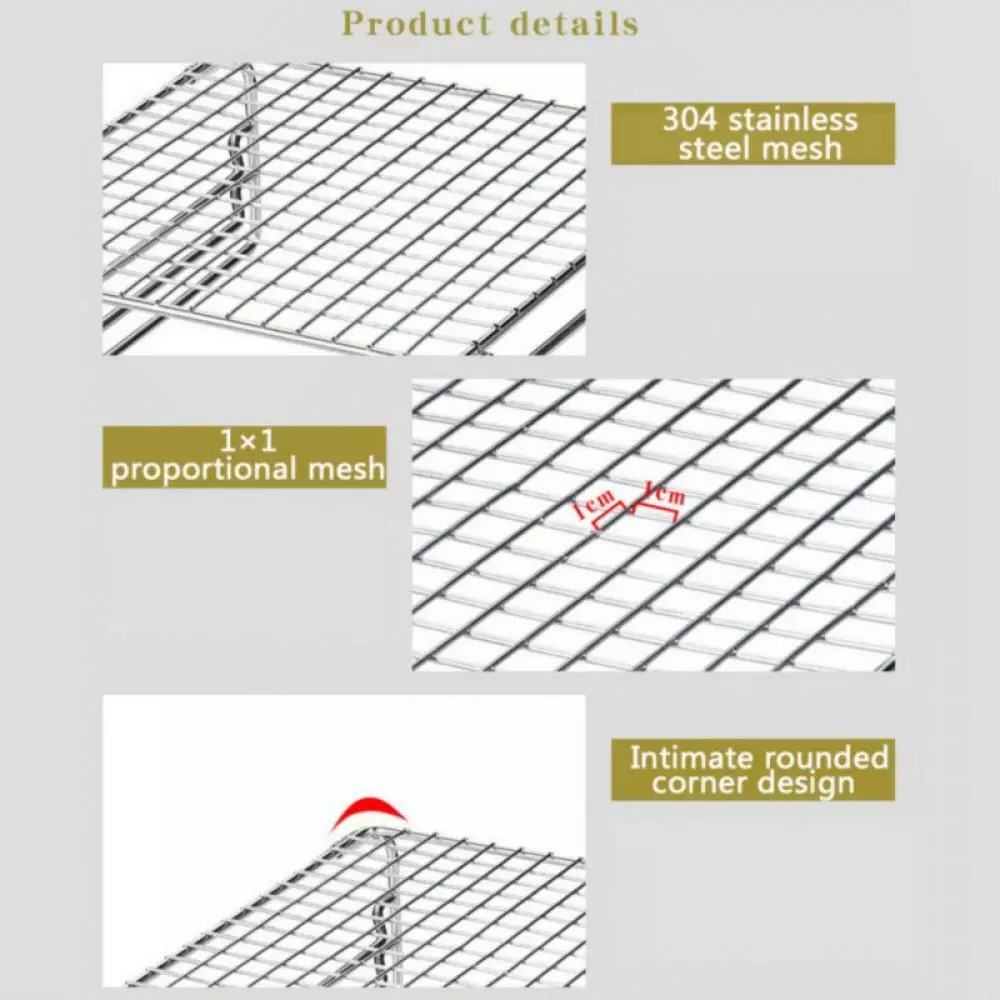 Product details

304 stainless steel mesh

1×1 proportional mesh

1cm

1cm

Intimate rounded corner design