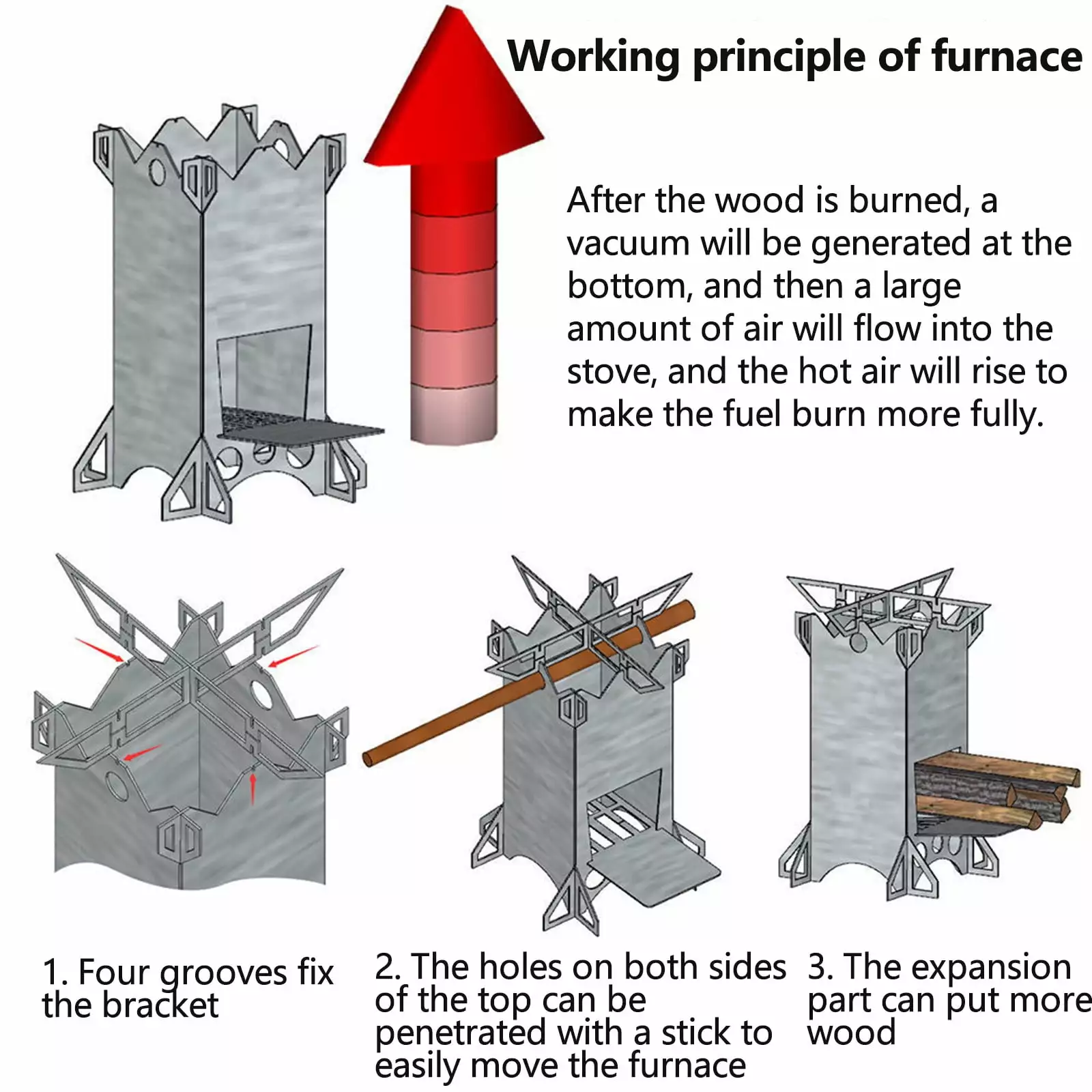 Working principle of furnace

After the wood is burned, a vacuum will be generated at the bottom, and then a large amount of air will flow into the stove, and the hot air will rise to make the fuel burn more fully.

1. Four grooves fix the bracket

2. The holes on both sides of the top can be penetrated with a stick to easily move the furnace

3. The expansion part can put more wood