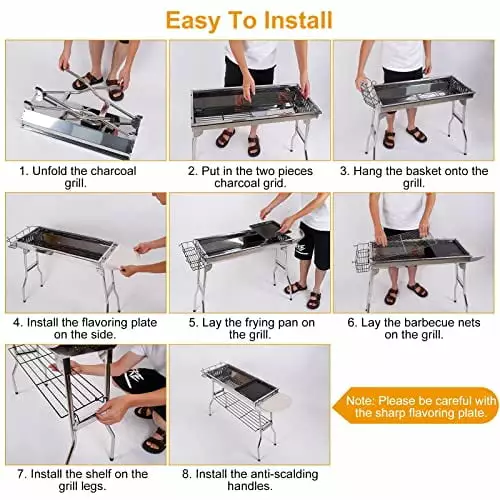 Easy To Install

1. Unfold the charcoal grill.

2. Put in the two pieces charcoal grid.

3. Hang the basket onto the grill.

4. Install the flavoring plate on the side.

5. Lay the frying pan on the grill.

6. Lay the barbecue nets on the grill.

7. Install the shelf on the grill legs.

8. Install the anti-scalding handles.

Note: Please be careful with the sharp flavoring plate.