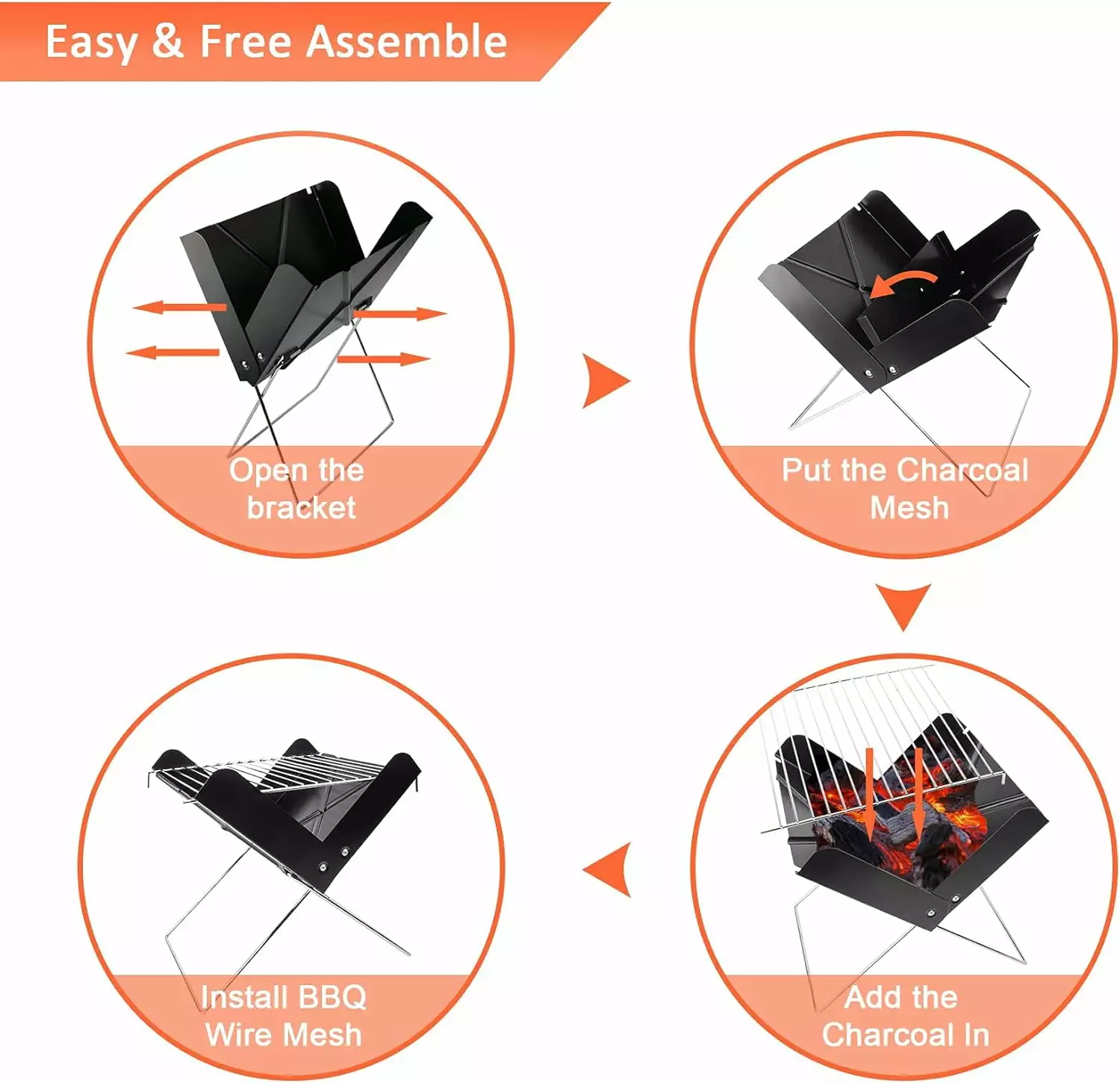 Easy & Free Assemble

Open the bracket

Put the Charcoal Mesh

Add the Charcoal In

Install BBQ Wire Mesh