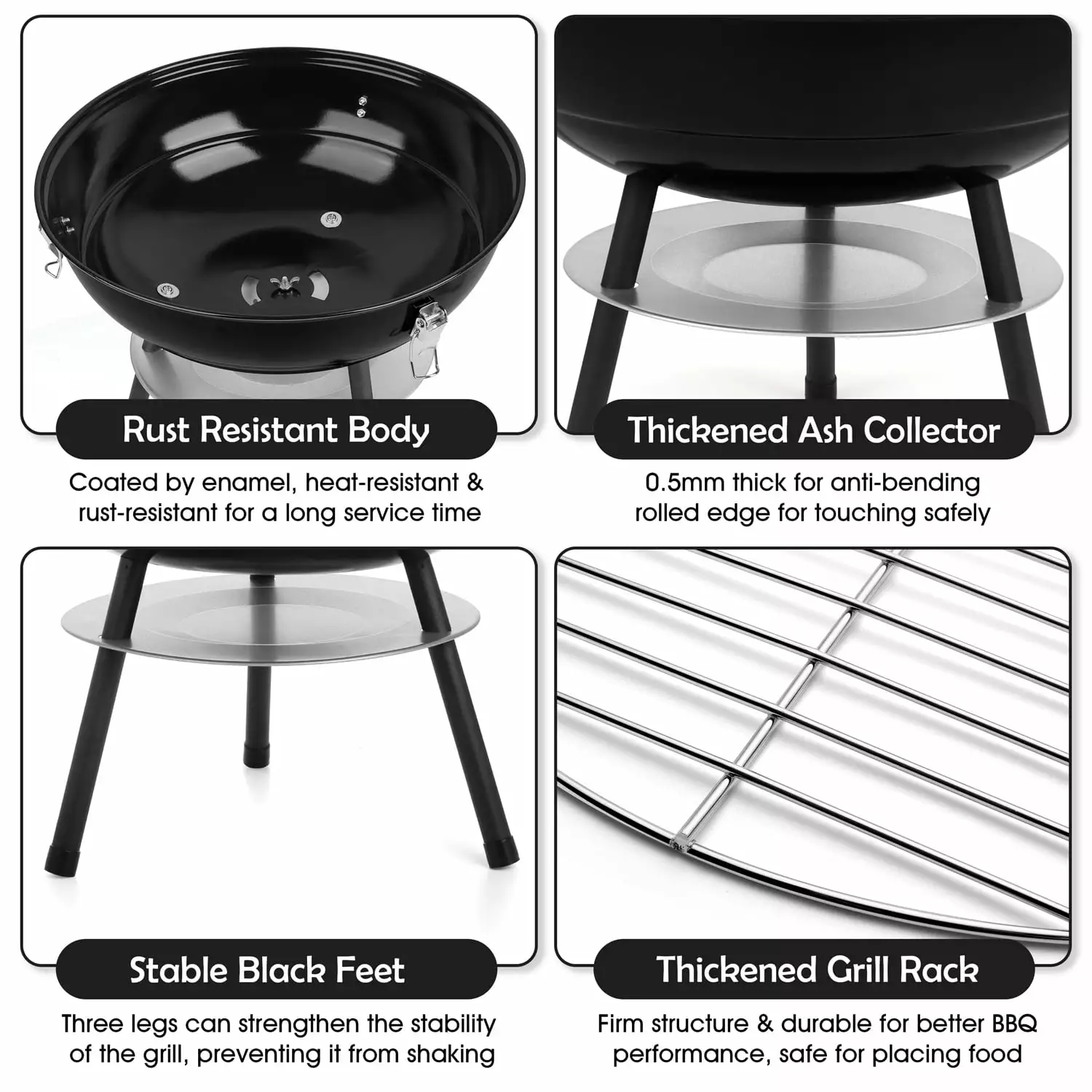 Rust Resistant Body

Coated by enamel, heat-resistant & rust-resistant for a long service time

Thickened Ash Collector

0.5mm thick for anti-bending rolled edge for touching safely

Stable Black Feet

Three legs can strengthen the stability of the grill, preventing it from shaking

Thickened Grill Rack

Firm structure & durable for better BBQ performance, safe for placing food