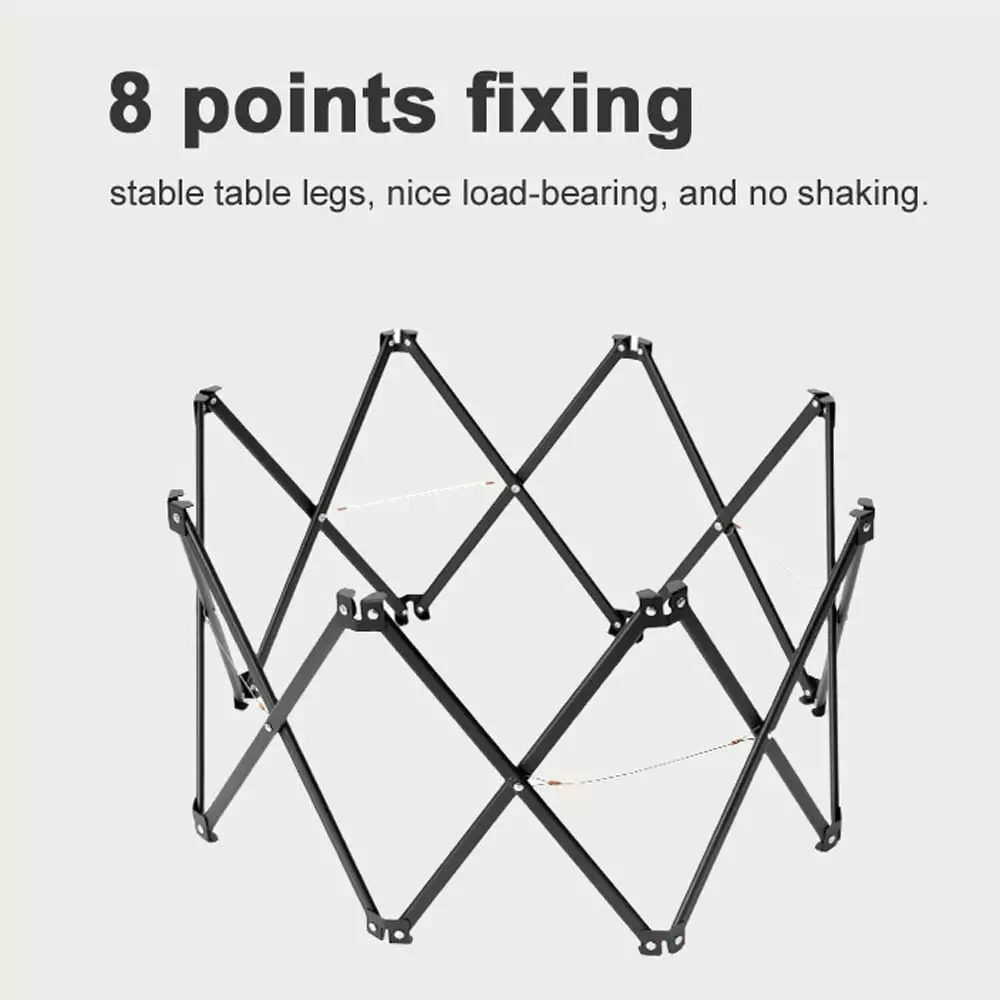 8 points fixing

stable table legs, nice load-bearing, and no shaking.