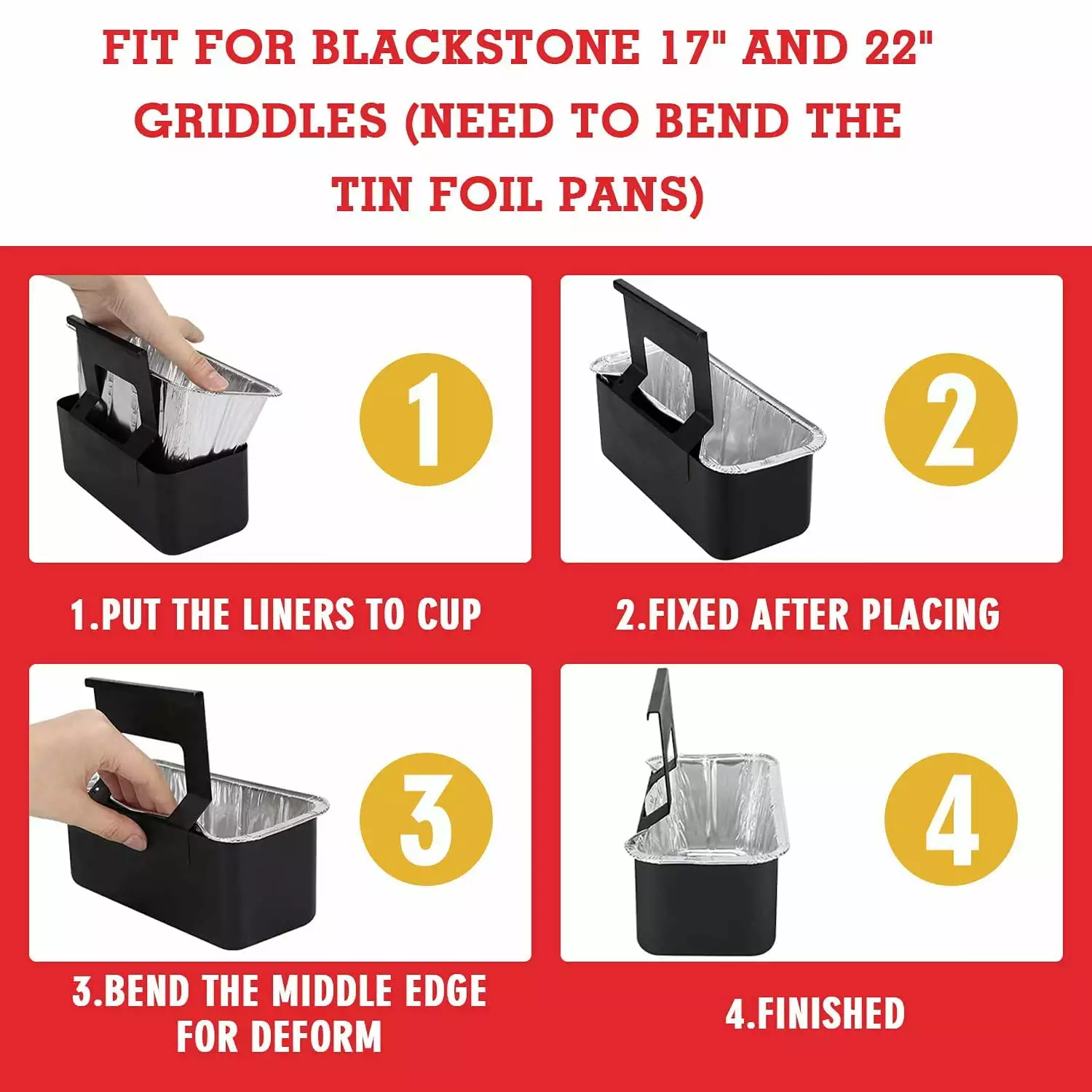 FIT FOR BLACKSTONE 17" AND 22" GRIDDLES (NEED TO BEND THE TIN FOIL PANS)

1

2

1.PUT THE LINERS TO CUP

2.FIXED AFTER PLACING

3

4

3.BEND THE MIDDLE EDGE FOR DEFORM

4.FINISHED