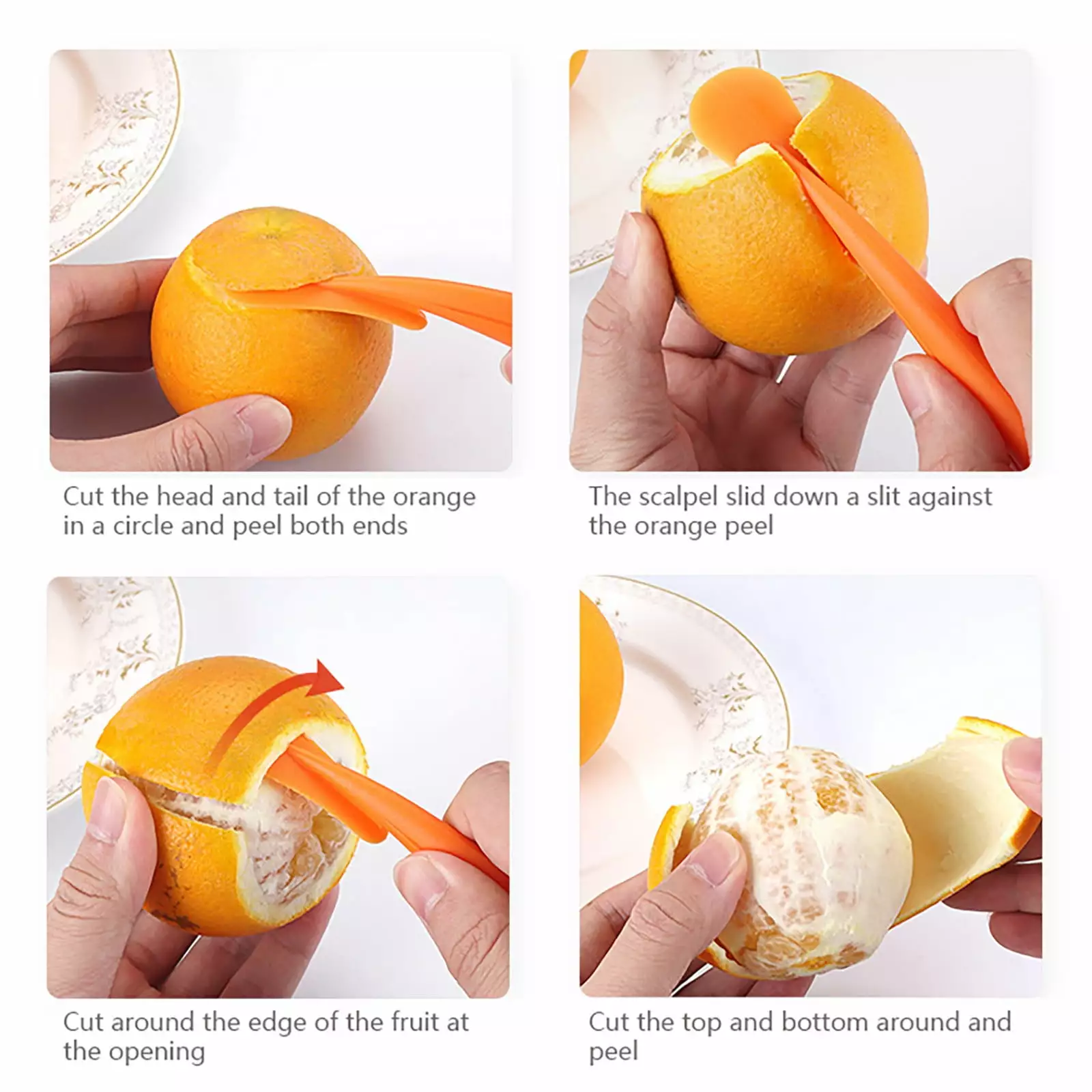 Cut the head and tail of the orange in a circle and peel both ends

The scalpel slid down a slit against the orange peel

Cut around the edge of the fruit at the opening

Cut the top and bottom around and peel