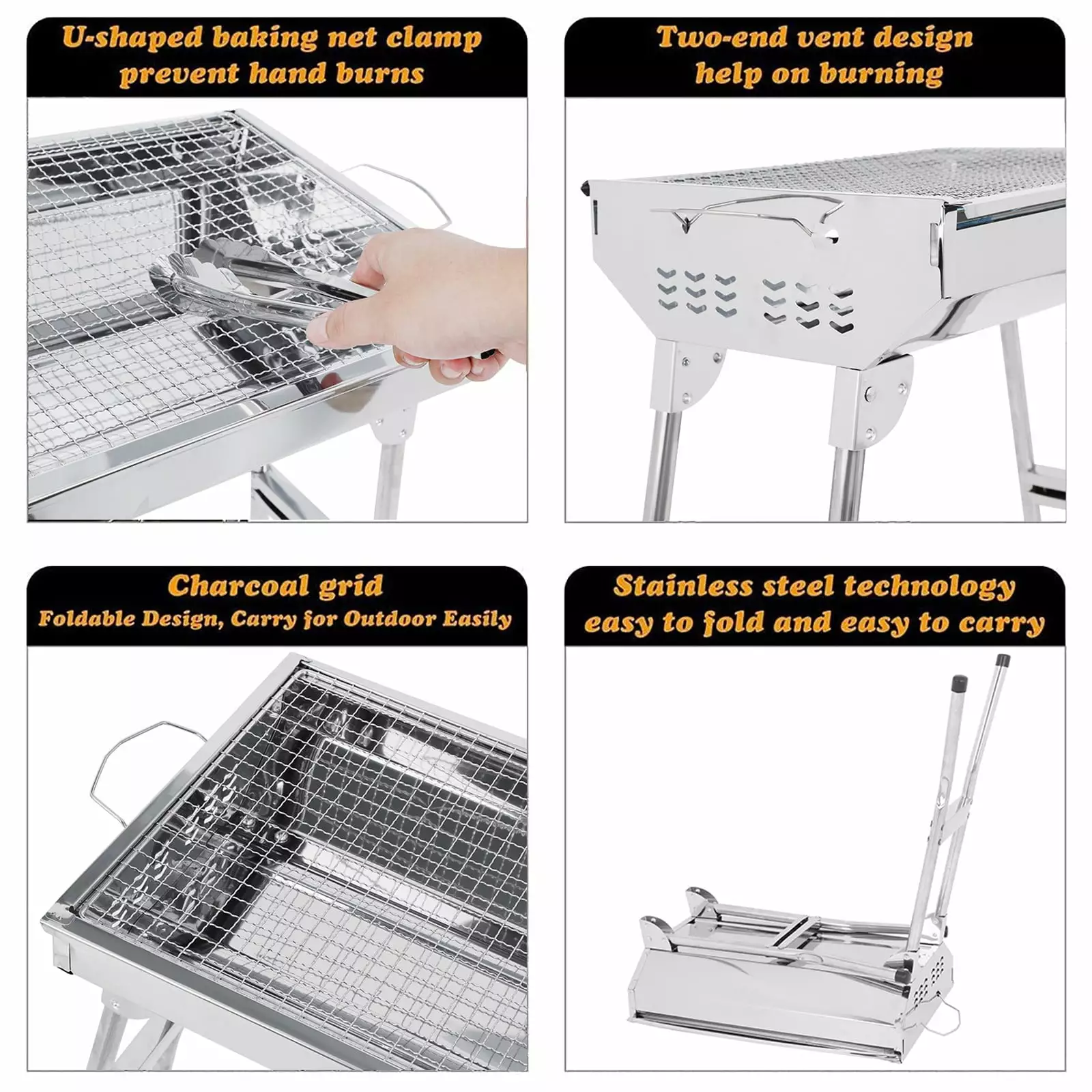 U-shaped baking net clamp prevent hand burns

Two-end vent design help on burning

Charcoal grid
Foldable Design, Carry for Outdoor Easily

Stainless steel technology easy to fold and easy to carry