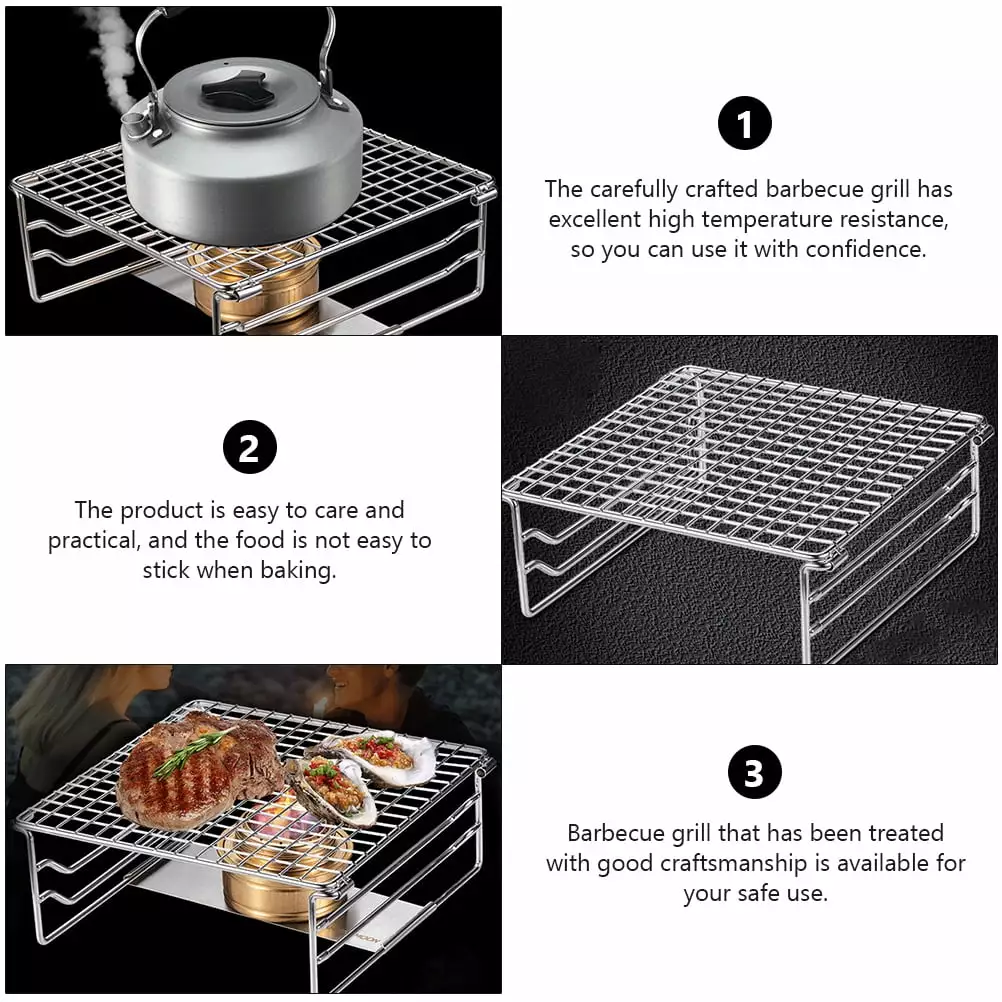 1

The carefully crafted barbecue grill has excellent high temperature resistance, so you can use it with confidence.

2

The product is easy to care and practical, and the food is not easy to stick when baking.

3

Barbecue grill that has been treated with good craftsmanship is available for your safe use.